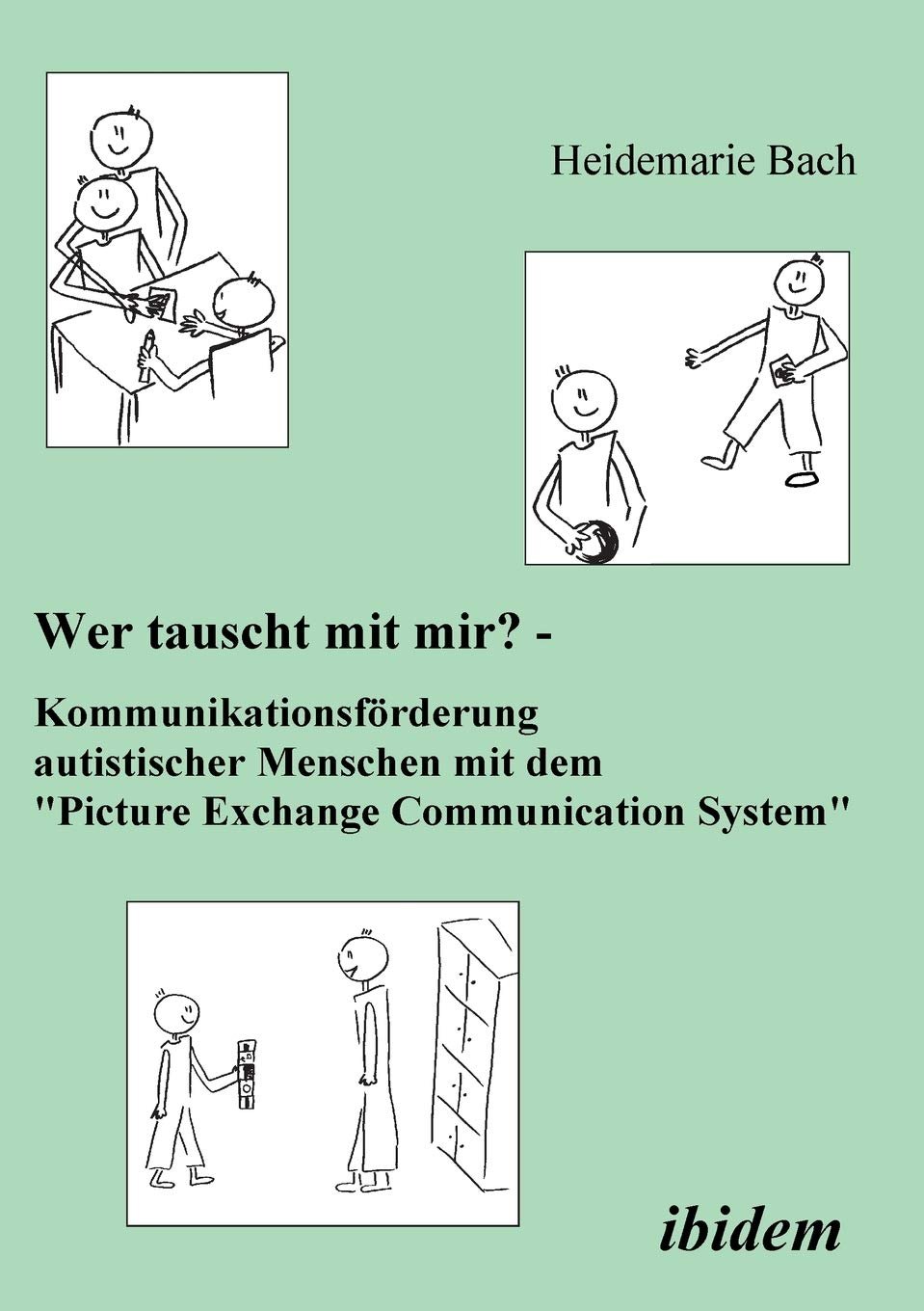 Heidemarie Bach

Wer tauscht mit mir? -

Kommunikationsförderung autistischer Menschen mit dem "Picture Exchange Communication System"

ibidem